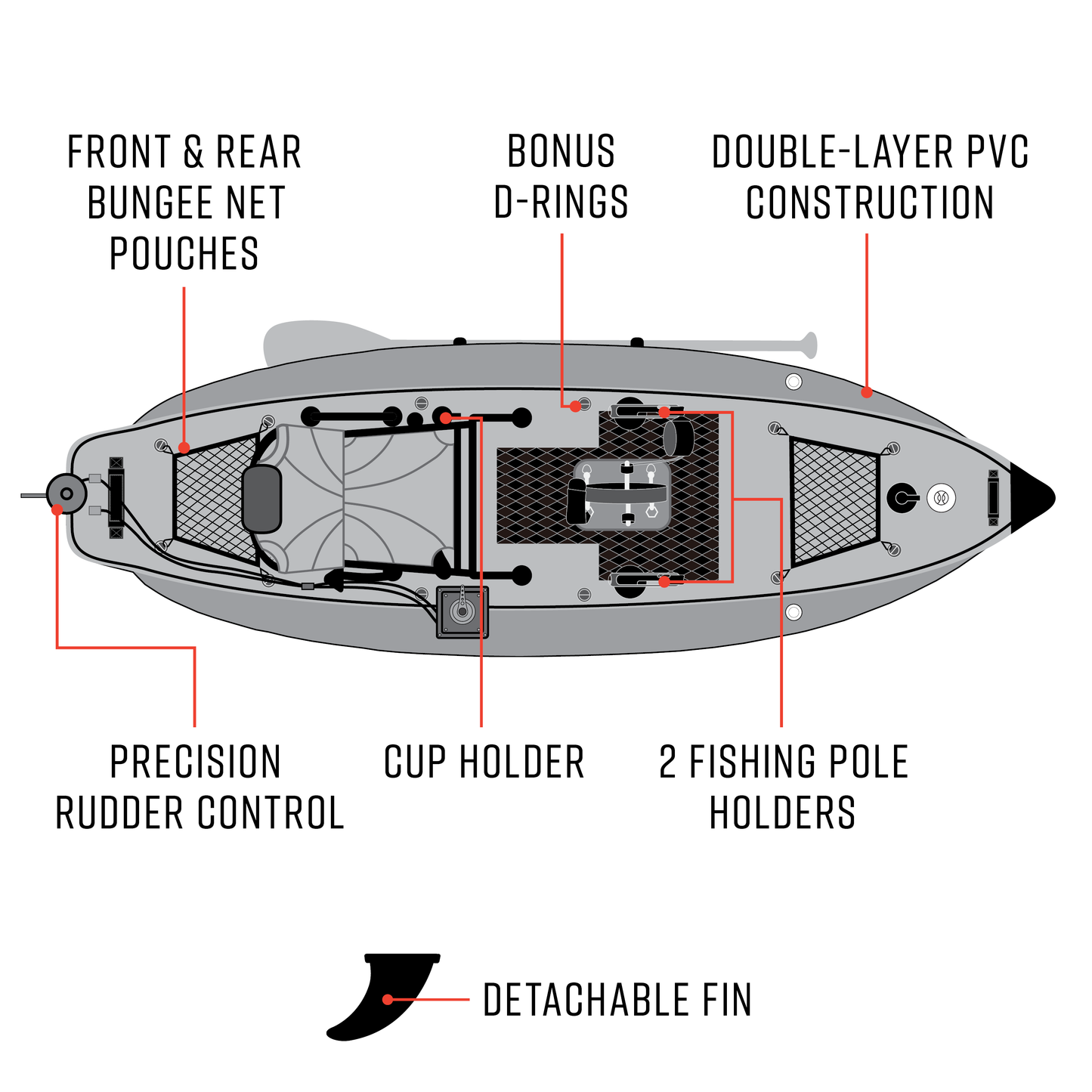 FRONT & REAR BUNGEE NET POUCHES

BONUS D-RINGS

DOUBLE-LAYER PVC CONSTRUCTION

PRECISION RUDDER CONTROL

CUP HOLDER

2 FISHING POLE HOLDERS

DETACHABLE FIN