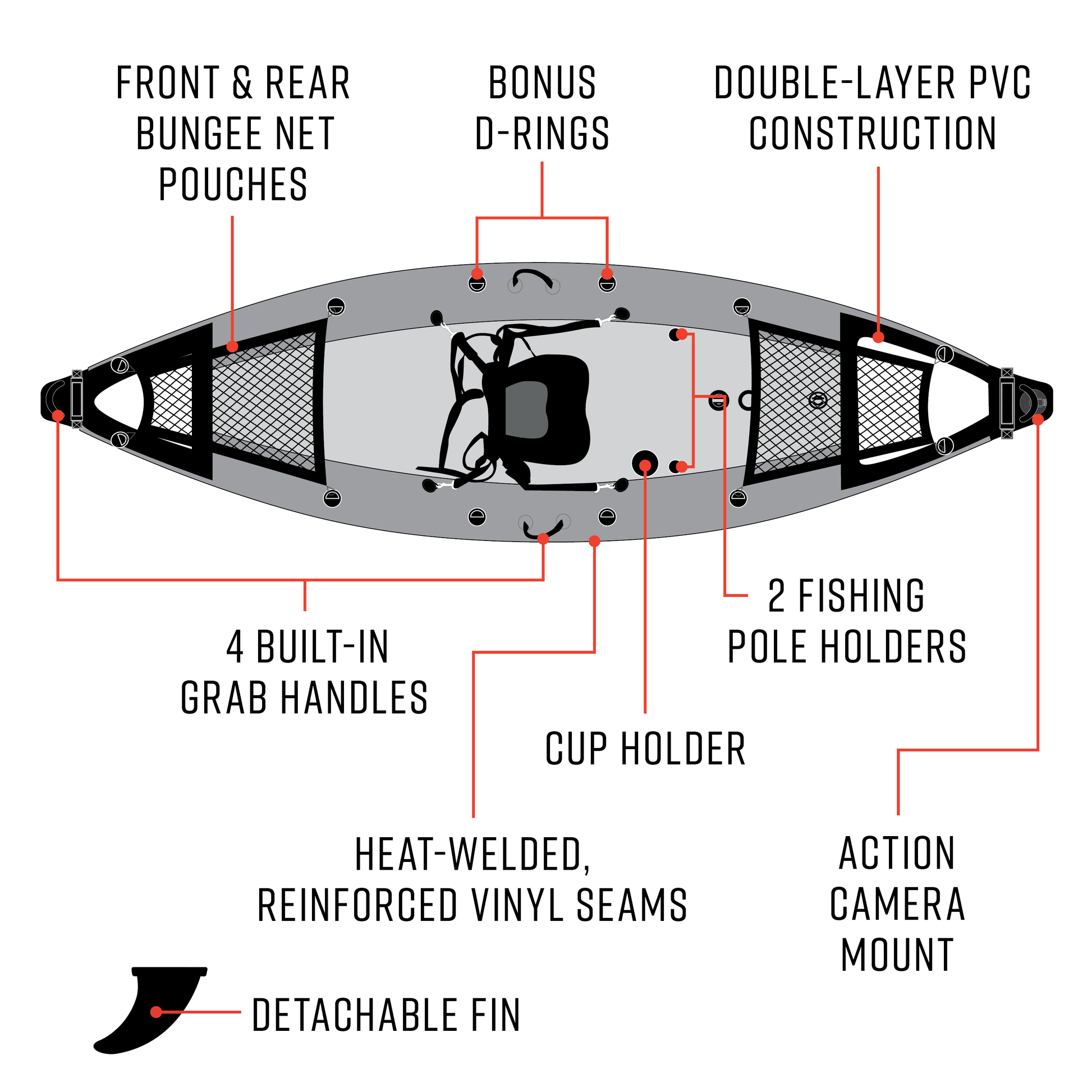 FRONT & REAR BUNGEE NET POUCHES

BONUS D-RINGS

DOUBLE-LAYER PVC CONSTRUCTION

2 FISHING POLE HOLDERS

4 BUILT-IN GRAB HANDLES

CUP HOLDER

HEAT-WELDED, REINFORCED VINYL SEAMS

ACTION CAMERA MOUNT

DETACHABLE FIN