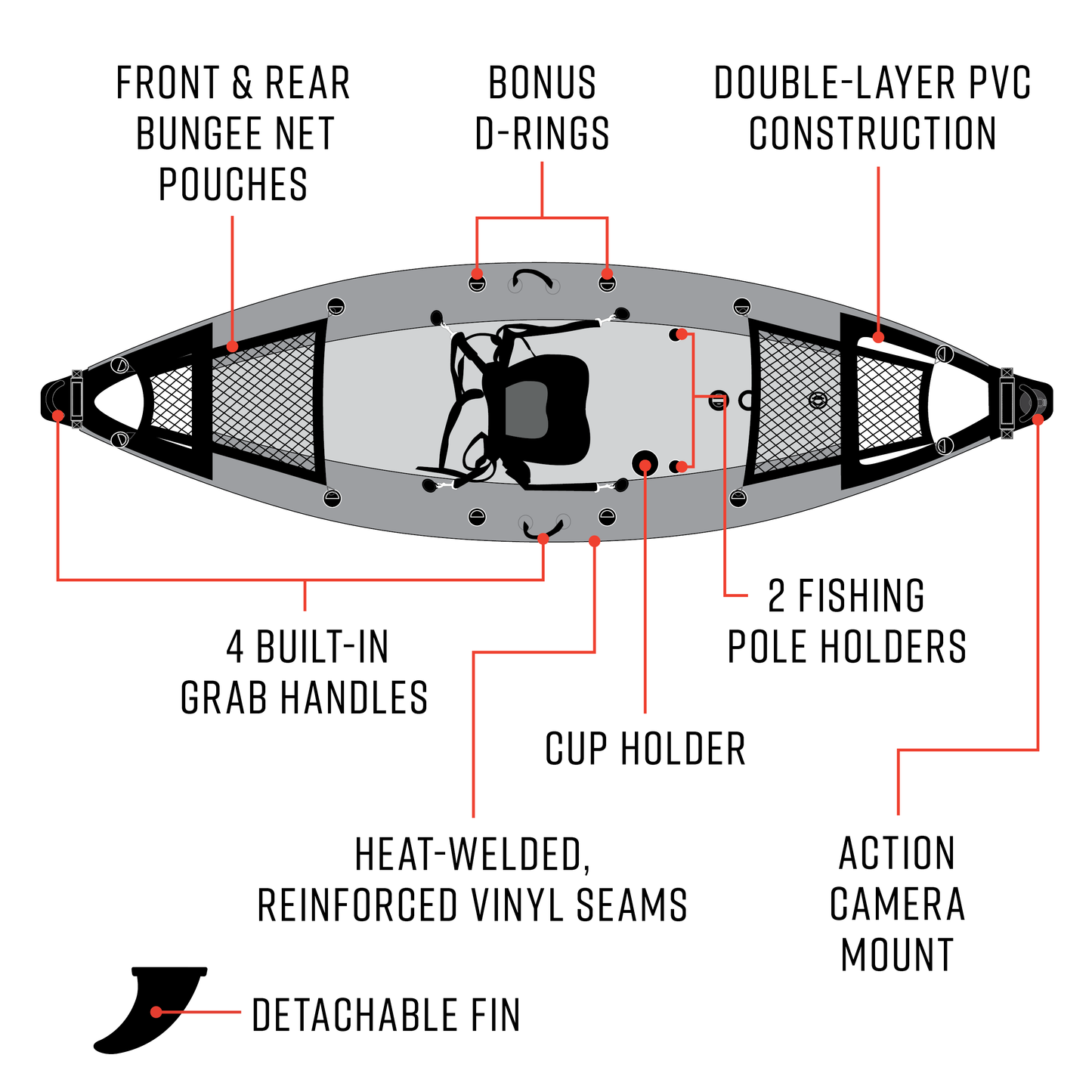 FRONT & REAR BUNGEE NET POUCHES

BONUS D-RINGS

DOUBLE-LAYER PVC CONSTRUCTION

2 FISHING POLE HOLDERS

4 BUILT-IN GRAB HANDLES

CUP HOLDER

HEAT-WELDED, REINFORCED VINYL SEAMS

ACTION CAMERA MOUNT

DETACHABLE FIN